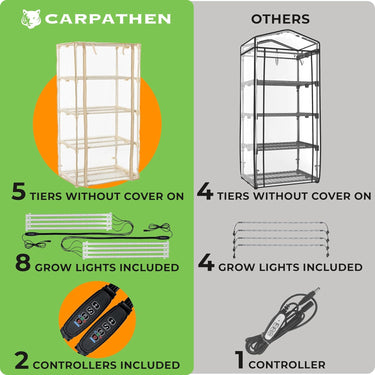 CARPATHEN

5 TIERS WITHOUT COVER ON

8 GROW LIGHTS INCLUDED

2 CONTROLLERS INCLUDED

OTHERS

4 TIERS WITHOUT COVER ON

4 GROW LIGHTS INCLUDED

1 CONTROLLER